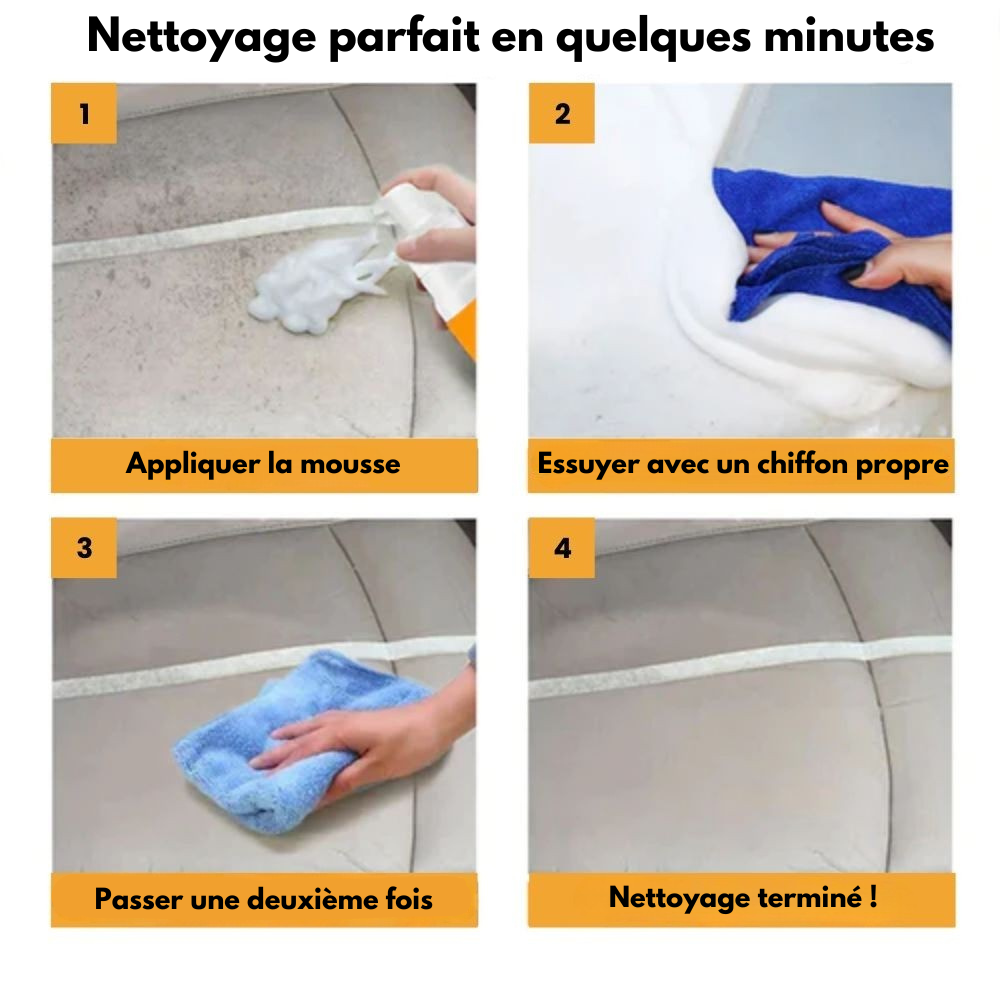 Nettoyage parfait en quelques minutes

1

Appliquer la mousse

2

Essuyer avec un chiffon propre

3

Passer une deuxième fois

4

Nettoyage terminé !